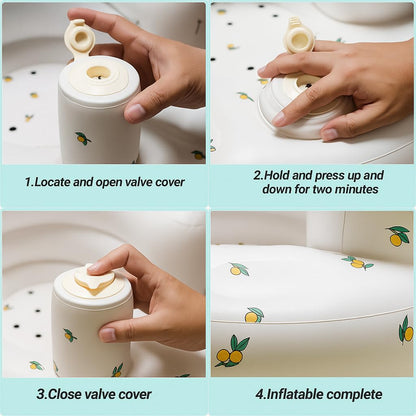 1.Locate and open valve cover

2.Hold and press up and down for two minutes

3.Close valve cover

4.Inflatable complete